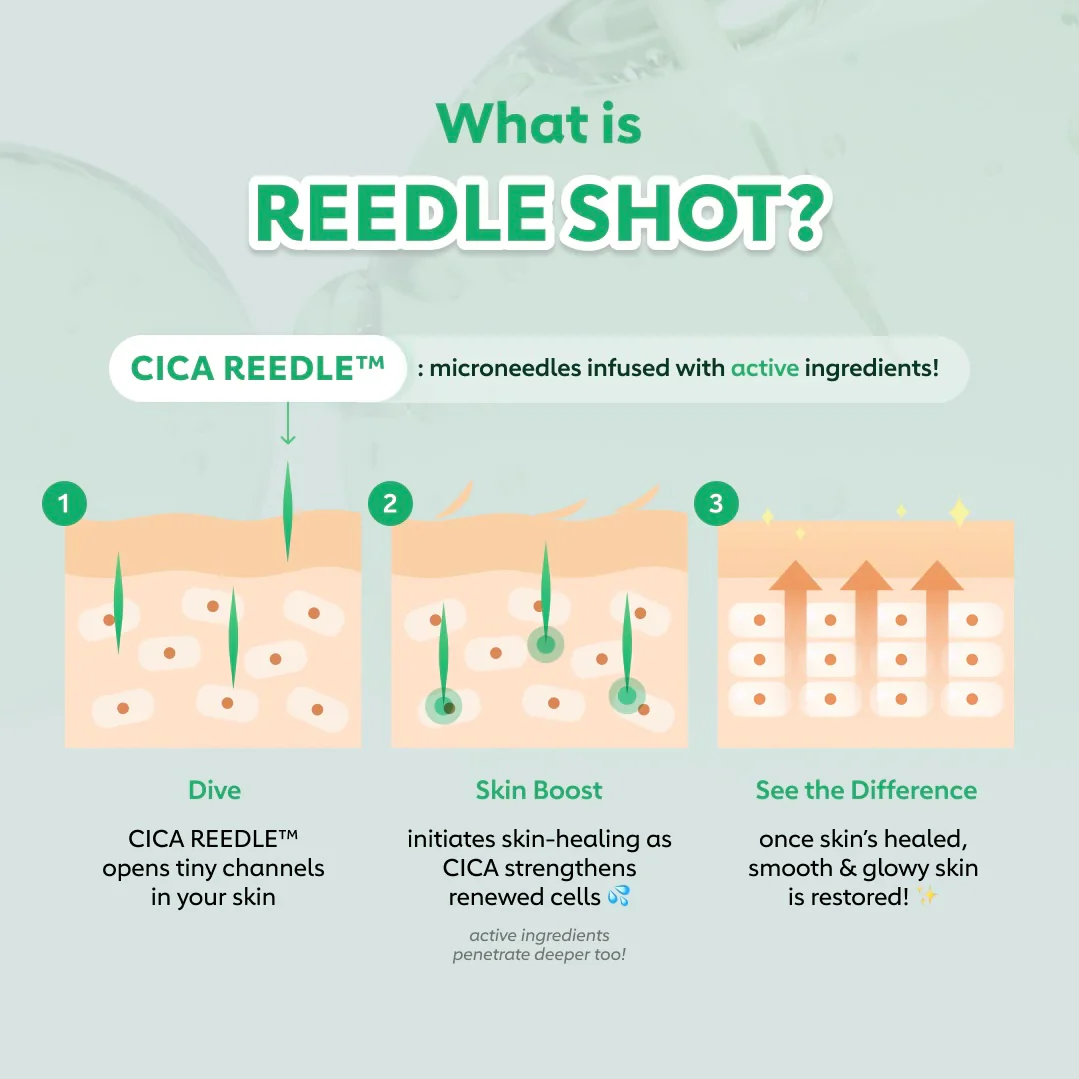 What is
REEDLE SHOT?

CICA REEDLE™ : microneedles infused with active ingredients!

1

Dive

CICA REEDLE™ opens tiny channels in your skin

2

Skin Boost

initiates skin-healing as CICA strengthens renewed cells 💦

active ingredients penetrate deeper too!

3

See the Difference

once skin's healed, smooth & glowy skin is restored! ✨