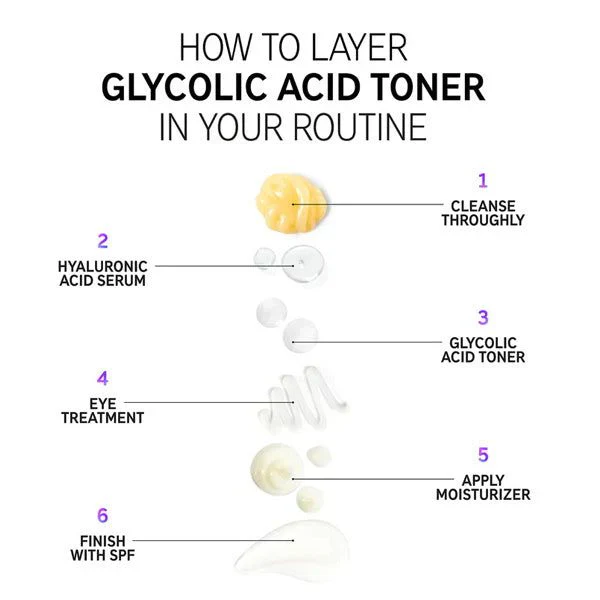 HOW TO LAYER
GLYCOLIC ACID TONER
IN YOUR ROUTINE

1
CLEANSE THROUGHLY

2
HYALURONIC ACID SERUM

3
GLYCOLIC ACID TONER

4
EYE TREATMENT

5
APPLY MOISTURIZER

6
FINISH WITH SPF